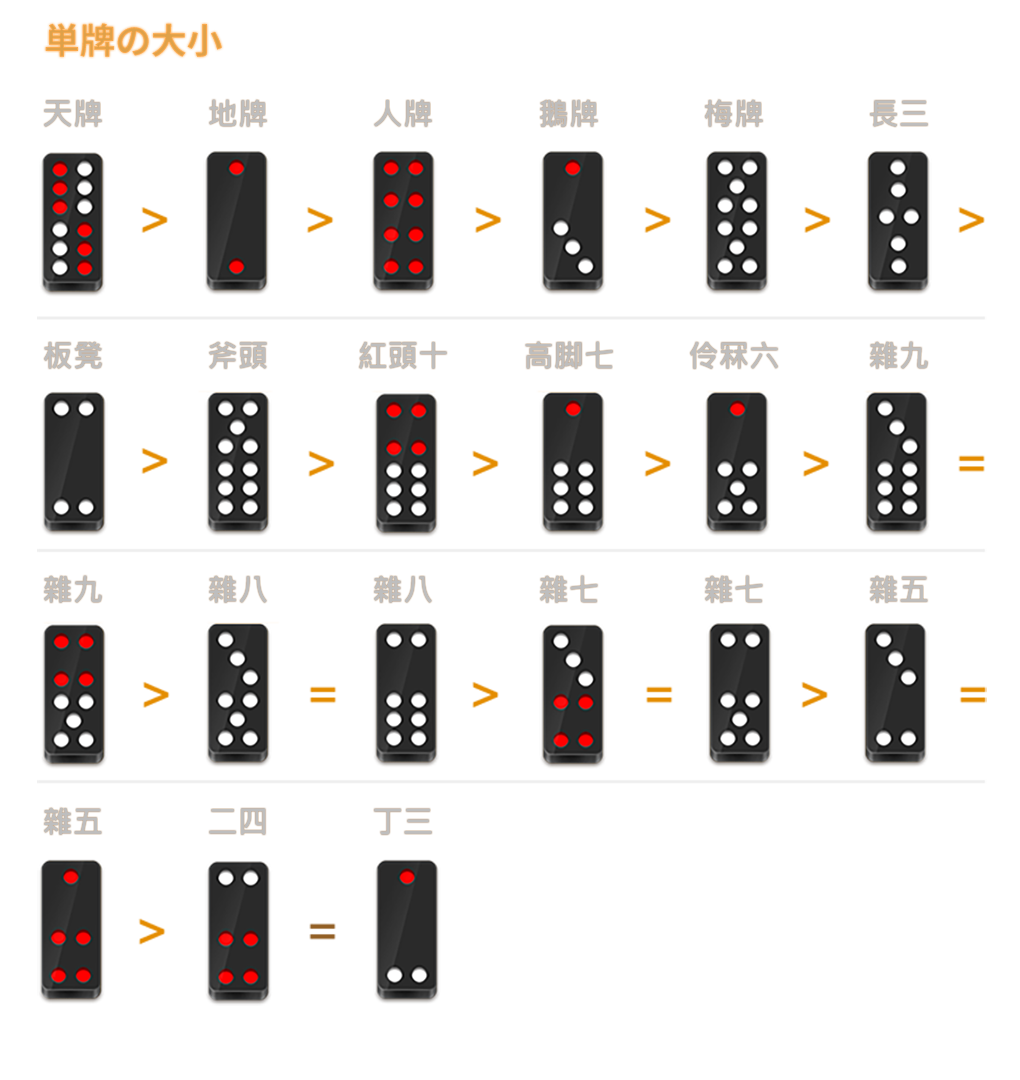 単牌の大小

天牌 > 地牌 > 人牌 > 鵝牌 > 梅牌 > 長三 >

板凳 > 斧頭 > 紅頭十 > 高脚七 > 伶冧六 > 雜九 =

雜九 > 雜八 = 雜八 > 雜七 = 雜七 > 雜五 =

雜五 > 二四 = 丁三